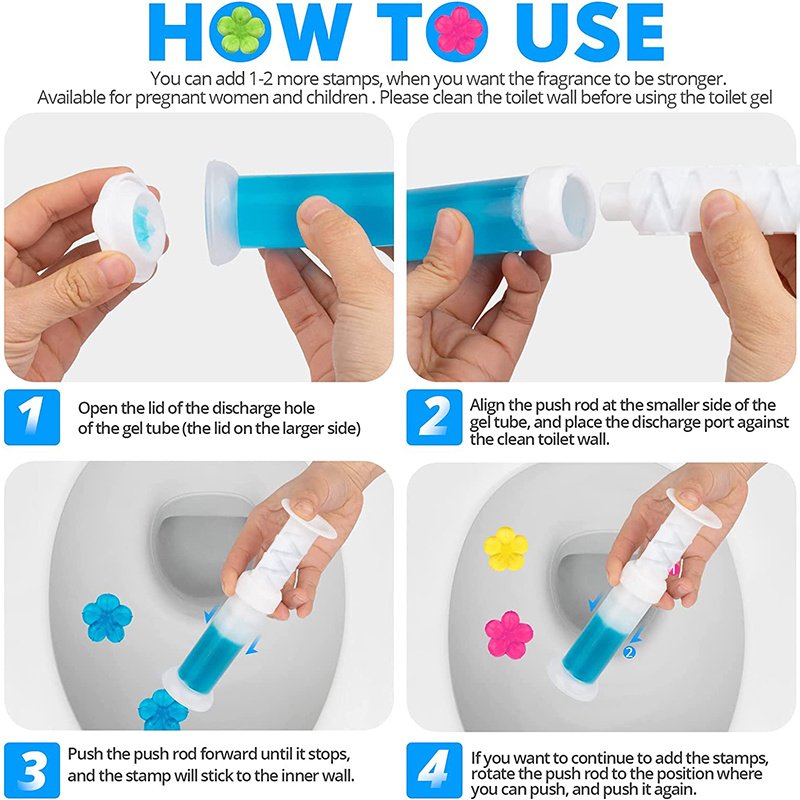 HOW TO USE

You can add 1-2 more stamps, when you want the fragrance to be stronger. Available for pregnant women and children . Please clean the toilet wall before using the toilet gel

1 Open the lid of the discharge hole of the gel tube (the lid on the larger side)

2 Align the push rod at the smaller side of the gel tube, and place the discharge port against the clean toilet wall.

2

3 Push the push rod forward until it stops, and the stamp will stick to the inner wall.

4 If you want to continue to add the stamps, rotate the push rod to the position where you can push, and push it again.