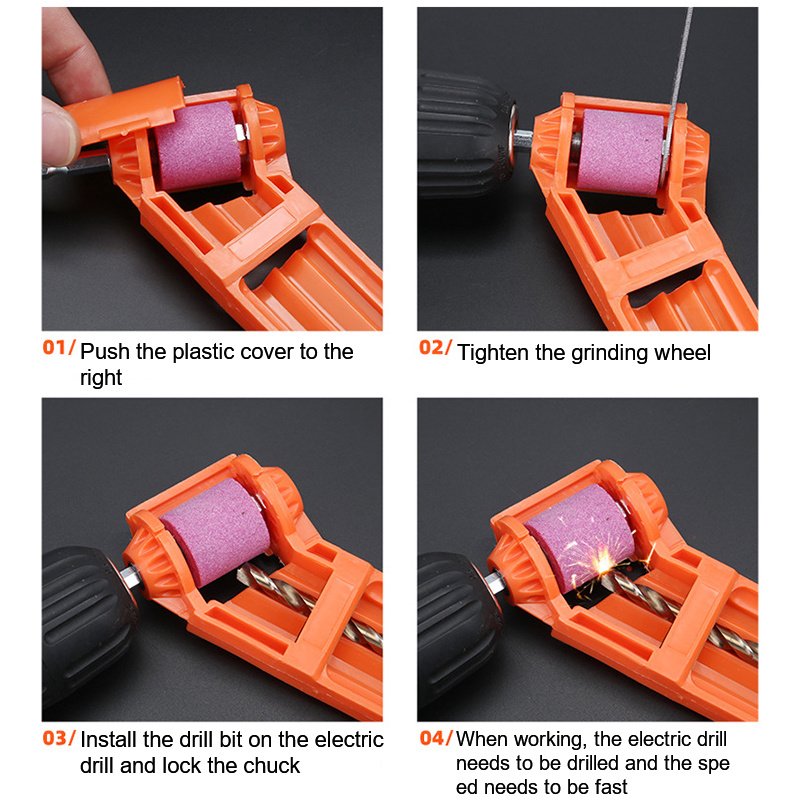 01/ Push the plastic cover to the right

02/ Tighten the grinding wheel

03/ Install the drill bit on the electric drill and lock the chuck

04/ When working, the electric drill needs to be drilled and the spe ed needs to be fast